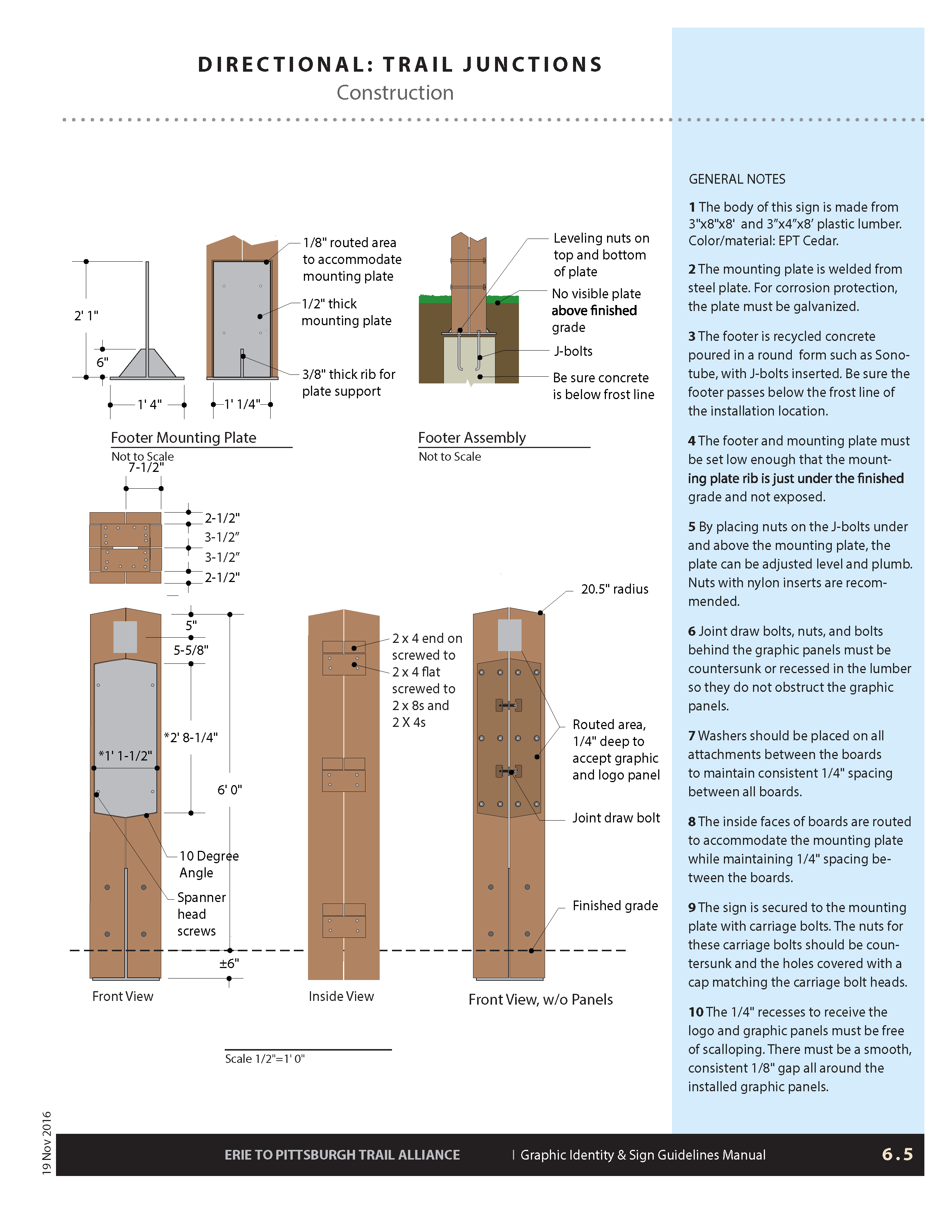 DIRECTIONAL: TRAIL JUNCTIONS
Construction

2' 1"
6"
1' 4"
1' 1/4"
1/8" routed area to accommodate mounting plate
1/2" thick mounting plate
3/8" thick rib for plate support

Footer Mounting Plate
Not to Scale

Leveling nuts on top and bottom of plate
No visible plate above finished grade
J-bolts
Be sure concrete is below frost line

Footer Assembly
Not to Scale

7-1/2"
2-1/2"
3-1/2"
3-1/2"
2-1/2"

5"
5-5/8"
*2' 8-1/4"
*1' 1-1/2"
6' 0"
10 Degree Angle
Spanner head screws
±6"
Front View

2 x 4 end on screwed to 2 x 4 flat screwed to 2 x 8s and 2 X 4s
Inside View

20.5" radius
Routed area, 1/4" deep to accept graphic and logo panel
Joint draw bolt
Finished grade
Front View, w/o Panels

Scale 1/2"=1' 0"

GENERAL NOTES

1 The body of this sign is made from 3"x8"x8' and 3"x4"x8' plastic lumber. Color/material: EPT Cedar.

2 The mounting plate is welded from steel plate. For corrosion protection, the plate must be galvanized.

3 The footer is recycled concrete poured in a round form such as Sonotube, with J-bolts inserted. Be sure the footer passes below the frost line of the installation location.

4 The footer and mounting plate must be set low enough that the mounting plate rib is just under the finished grade and not exposed.

5 By placing nuts on the J-bolts under and above the mounting plate, the plate can be adjusted level and plumb. Nuts with nylon inserts are recommended.

6 Joint draw bolts, nuts, and bolts behind the graphic panels must be countersunk or recessed in the lumber so they do not obstruct the graphic panels.

7 Washers should be placed on all attachments between the boards to maintain consistent 1/4" spacing between all boards.

8 The inside faces of boards are routed to accommodate the mounting plate while maintaining 1/4" spacing between the boards.

9 The sign is secured to the mounting plate with carriage bolts. The nuts for these carriage bolts should be countersunk and the holes covered with a cap matching the carriage bolt heads.

10 The 1/4" recesses to receive the logo and graphic panels must be free of scalloping. There must be a smooth, consistent 1/8" gap all around the installed graphic panels.

19 Nov 2016

ERIE TO PITTSBURGH TRAIL ALLIANCE | Graphic Identity & Sign Guidelines Manual 6.5