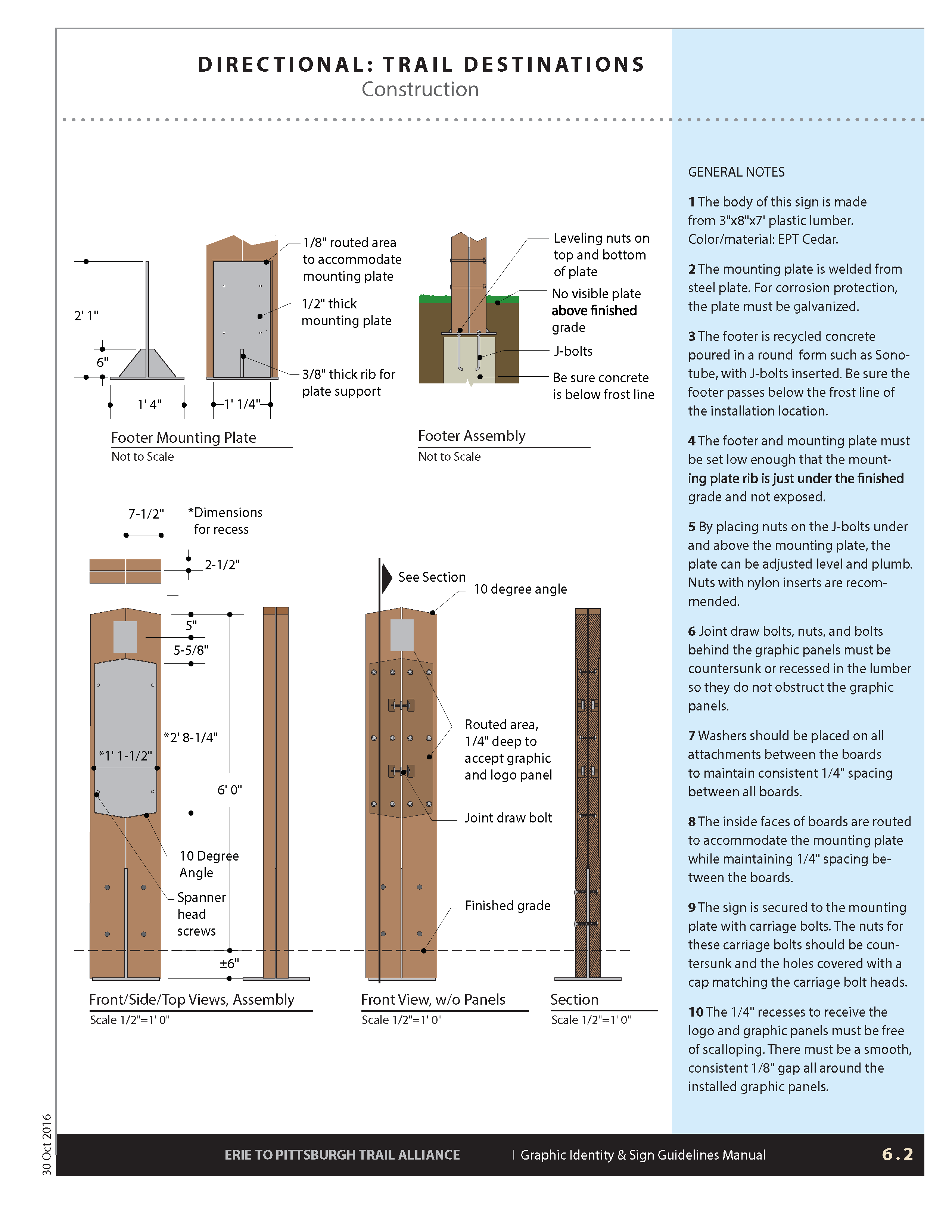 DIRECTIONAL: TRAIL DESTINATIONS
Construction

2' 1"

6"

1' 4"

1' 1/4"

1/8" routed area to accommodate mounting plate

1/2" thick mounting plate

3/8" thick rib for plate support

Footer Mounting Plate
Not to Scale

Leveling nuts on top and bottom of plate

No visible plate above finished grade

J-bolts

Be sure concrete is below frost line

Footer Assembly
Not to Scale

7-1/2"

*Dimensions for recess

2-1/2"

5"

5-5/8"

*2' 8-1/4"

*1' 1-1/2"

6' 0"

10 Degree Angle

Spanner head screws

±6"

Front/Side/Top Views, Assembly
Scale 1/2"=1' 0"

See Section

10 degree angle

Routed area, 1/4" deep to accept graphic and logo panel

Joint draw bolt

Finished grade

Front View, w/o Panels
Scale 1/2"=1' 0"

Section
Scale 1/2"=1' 0"

GENERAL NOTES

1 The body of this sign is made from 3"x8"x7' plastic lumber. Color/material: EPT Cedar.

2 The mounting plate is welded from steel plate. For corrosion protection, the plate must be galvanized.

3 The footer is recycled concrete poured in a round form such as Sonotube, with J-bolts inserted. Be sure the footer passes below the frost line of the installation location.

4 The footer and mounting plate must be set low enough that the mounting plate rib is just under the finished grade and not exposed.

5 By placing nuts on the J-bolts under and above the mounting plate, the plate can be adjusted level and plumb. Nuts with nylon inserts are recommended.

6 Joint draw bolts, nuts, and bolts behind the graphic panels must be countersunk or recessed in the lumber so they do not obstruct the graphic panels.

7 Washers should be placed on all attachments between the boards to maintain consistent 1/4" spacing between all boards.

8 The inside faces of boards are routed to accommodate the mounting plate while maintaining 1/4" spacing between the boards.

9 The sign is secured to the mounting plate with carriage bolts. The nuts for these carriage bolts should be countersunk and the holes covered with a cap matching the carriage bolt heads.

10 The 1/4" recesses to receive the logo and graphic panels must be free of scalloping. There must be a smooth, consistent 1/8" gap all around the installed graphic panels.

30 Oct 2016

ERIE TO PITTSBURGH TRAIL ALLIANCE | Graphic Identity & Sign Guidelines Manual 6.2